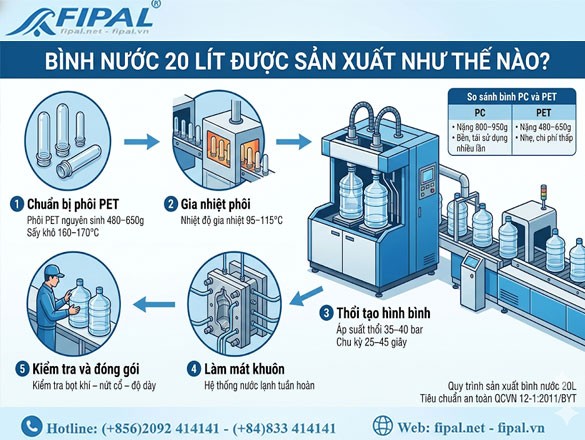 FIPAL®
fipal.net - fipal.vn

BÌNH NƯỚC 20 LÍT ĐƯỢC SẢN XUẤT NHƯ THẾ NÀO?

So sánh bình PC và PET

| PC | PET |
|---|---|
| • Nặng 800–950g • Bền, tái sử dụng nhiều lần | • Nặng 480–650g • Nhẹ, chi phí thấp |

1 Chuẩn bị phôi PET
Phôi PET nguyên sinh 480–650g
Sấy khô 160–170°C

2 Gia nhiệt phôi
Nhiệt độ gia nhiệt 95–115°C

3 Thổi tạo hình bình
Áp suất thổi 35–40 bar
Chu kỳ 25–45 giây

4 Làm mát khuôn
Hệ thống nước lạnh tuần hoàn

5 Kiểm tra và đóng gói
Kiểm tra bọt khí – nứt cổ – độ dày

Quy trình sản xuất bình nước 20L
Tiêu chuẩn an toàn QCVN 12-1:2011/BYT

Hotline: (+856)2092 414141 - (+84)833 414141
Web: fipal.net - fipal.vn